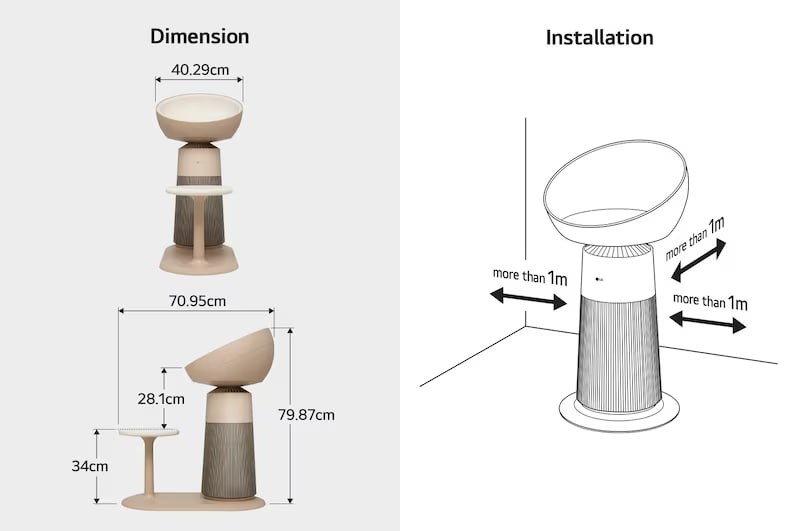 Dimension

40.29cm

70.95cm

28.1cm

79.87cm

34cm

Installation

more than 1m

more than 1m

more than 1m